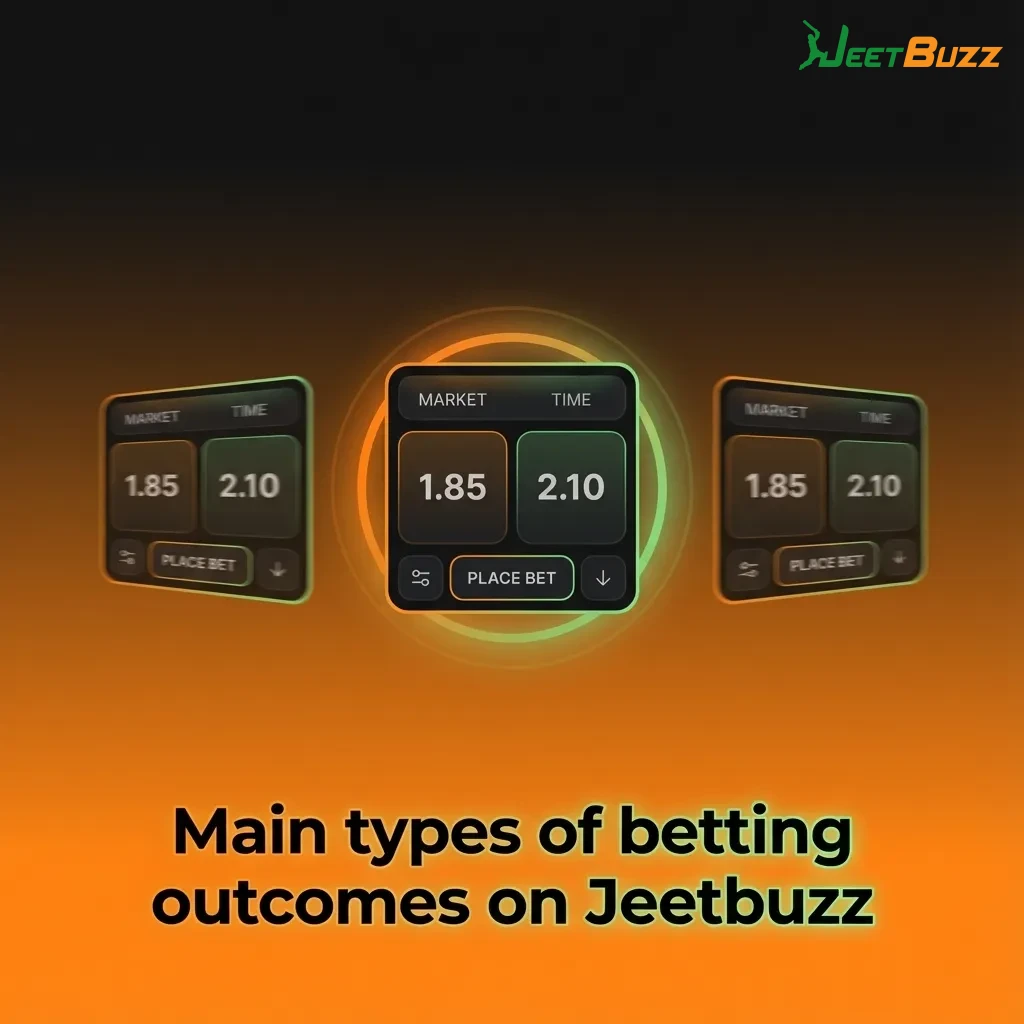 JeetBuzz

MARKET TIME
1.85 2.10
PLACE BET

MARKET TIME
1.85 2.10
PLACE BET

MARKET TIME
1.85 2.10
PLACE BET

Main types of betting outcomes on Jeetbuzz